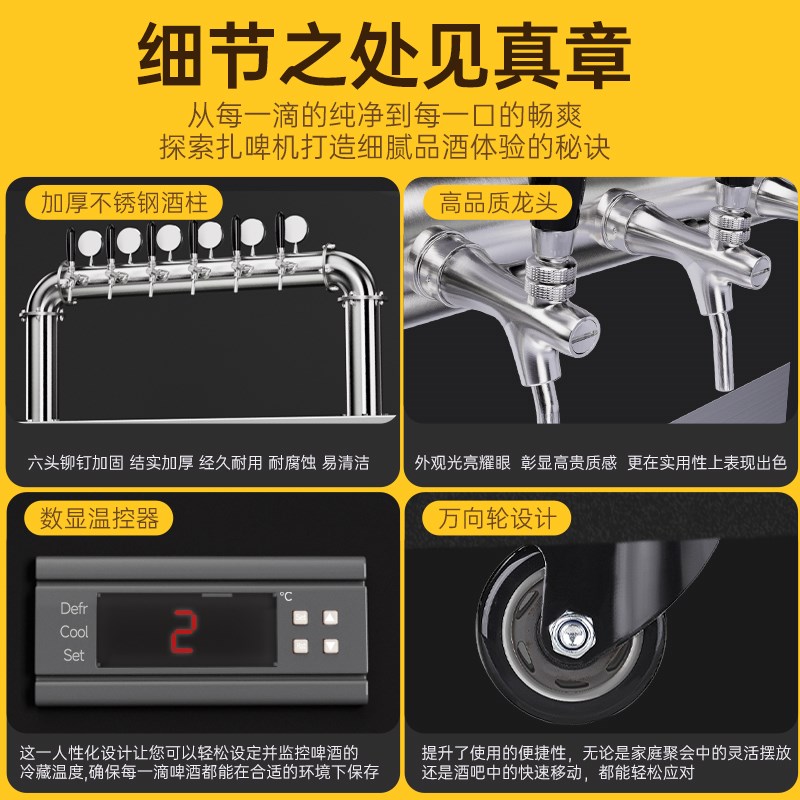 细节之处见真章

从每一滴的纯净到每一口的畅爽
探索扎啤机打造细腻品酒体验的秘诀

加厚不锈钢酒柱

六头铆钉加固 结实加厚 经久耐用 耐腐蚀 易清洁

高品质龙头

外观光亮耀眼 彰显高贵质感 更在实用性上表现出色

数显温控器

Defr
Cool
Set

2

°C

Set

这一人性化设计让您可以轻松设定并监控啤酒的冷藏温度,确保每一滴啤酒都能在合适的环境下保存

万向轮设计

提升了使用的便捷性，无论是家庭聚会中的灵活摆放还是酒吧中的快速移动，都能轻松应对