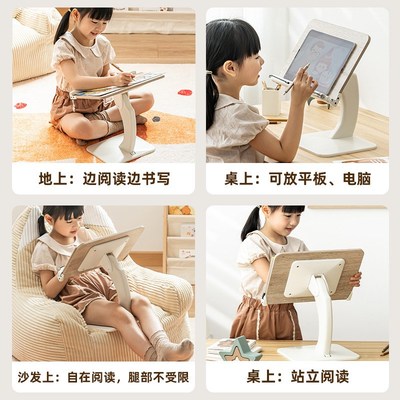 地上：边阅读边书写

桌上：可放平板、电脑

沙发上：自在阅读，腿部不受限

桌上：站立阅读