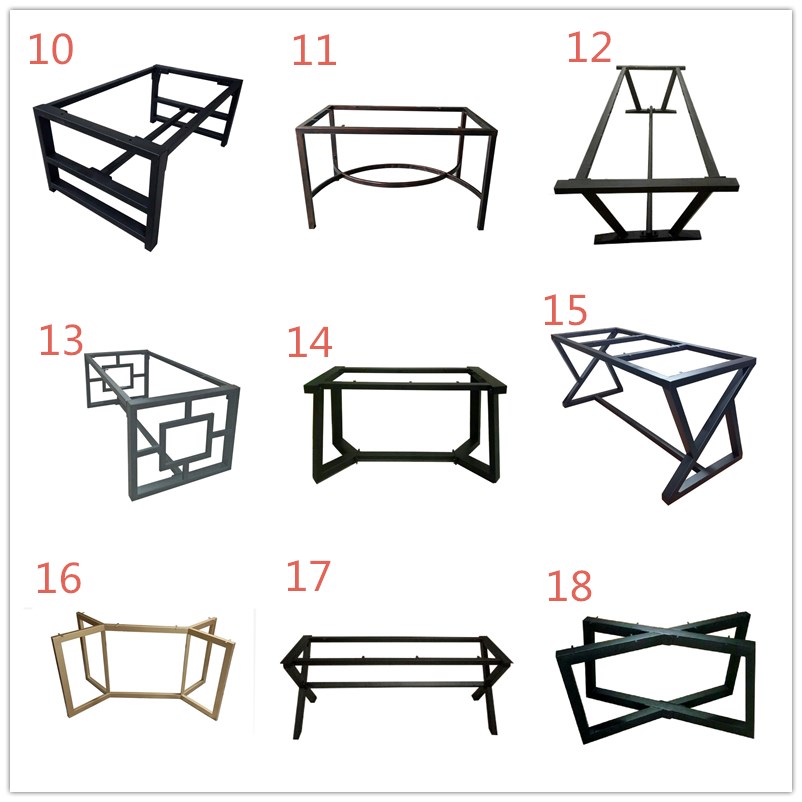 10

11

12

13

14

15

16

17

18