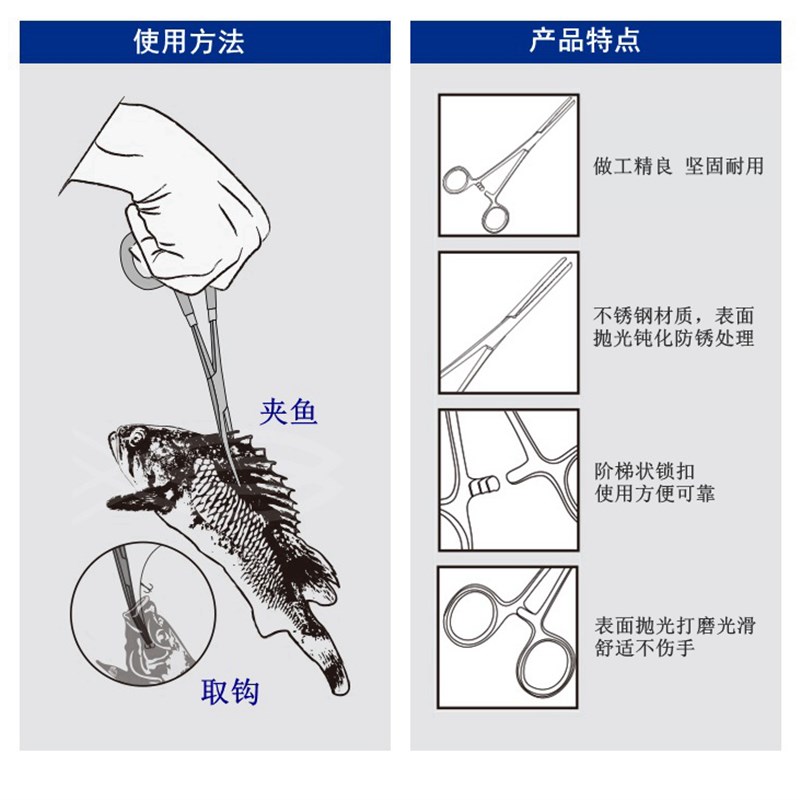 使用方法

夹鱼

取钩

产品特点

做工精良 坚固耐用

不锈钢材质，表面抛光钝化防锈处理

阶梯状锁扣
使用方便可靠

表面抛光打磨光滑
舒适不伤手