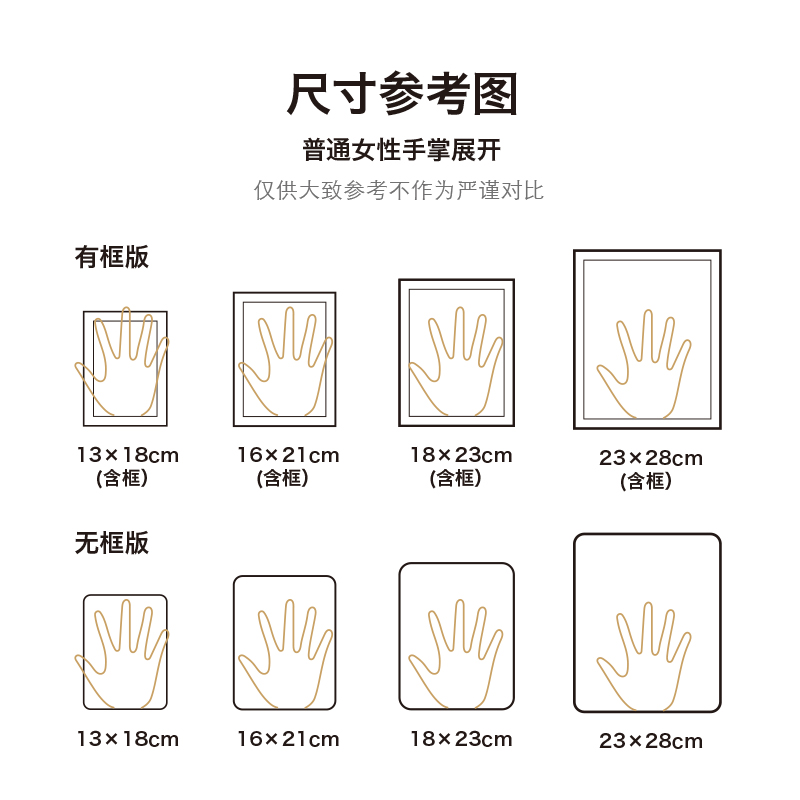 尺寸参考图

普通女性手掌展开

仅供大致参考不作为严谨对比

有框版

13×18cm
(含框)

16×21cm
(含框)

18×23cm
(含框)

23×28cm
(含框)

无框版

13×18cm

16×21cm

18×23cm

23×28cm