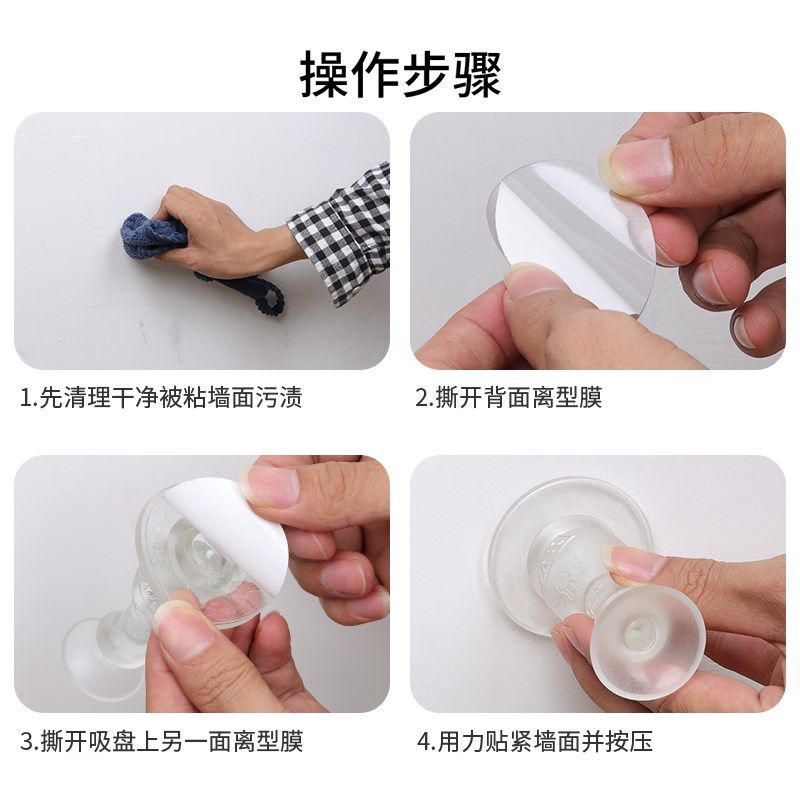 操作步骤

1.先清理干净被粘墙面污渍

2.撕开背面离型膜

3.撕开吸盘上另一面离型膜

4.用力贴紧墙面并按压