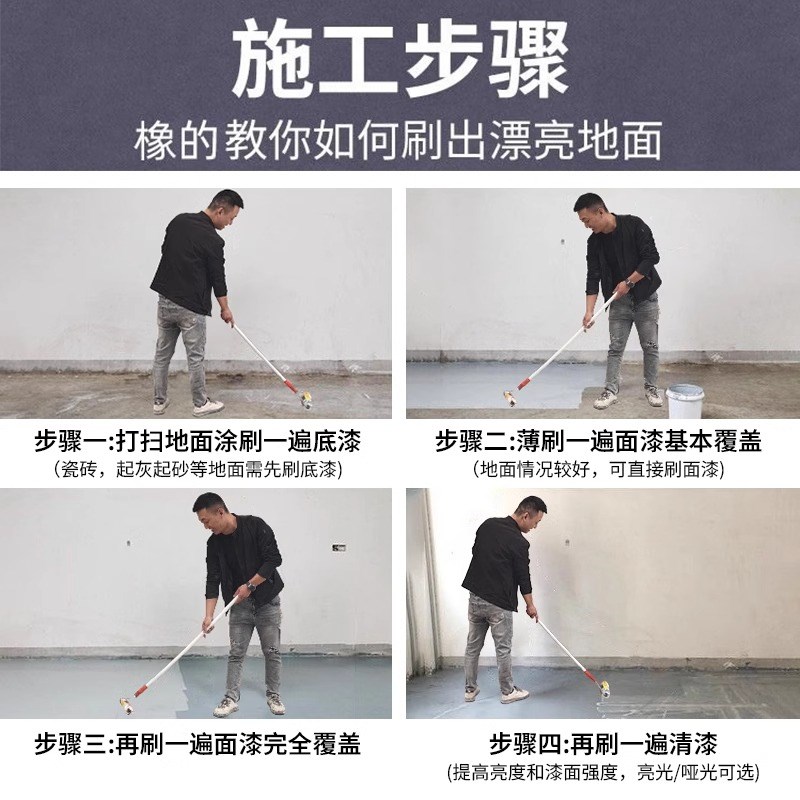 施工步骤

橡的教你如何刷出漂亮地面

步骤一:打扫地面涂刷一遍底漆
(瓷砖，起灰起砂等地面需先刷底漆)

步骤二:薄刷一遍面漆基本覆盖
(地面情况较好，可直接刷面漆)

步骤三:再刷一遍面漆完全覆盖

步骤四:再刷一遍清漆
(提高亮度和漆面强度，亮光/哑光可选)