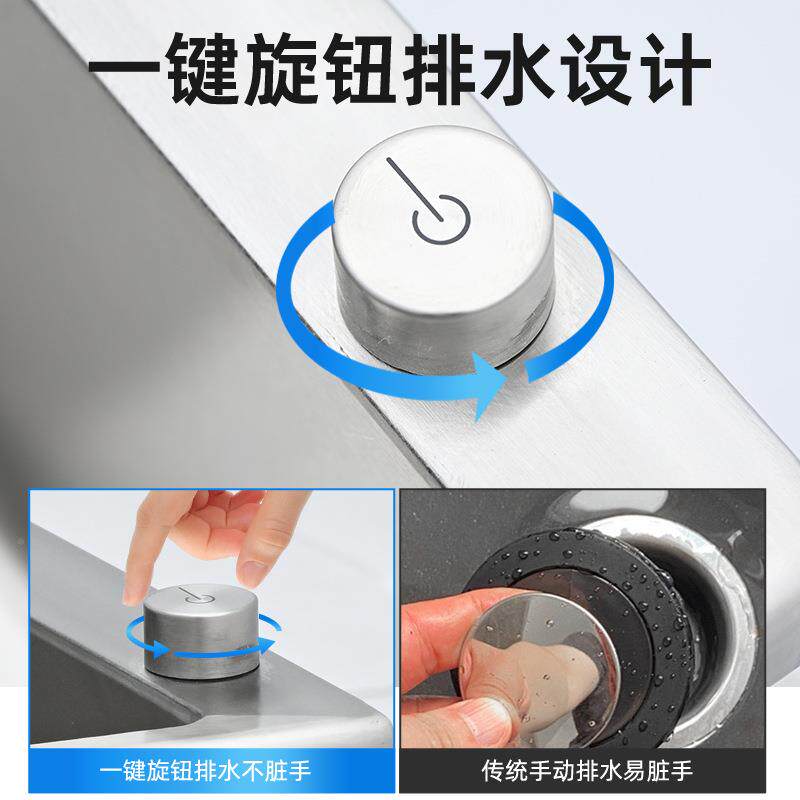 一键旋钮排水设计

一键旋钮排水不脏手

传统手动排水易脏手