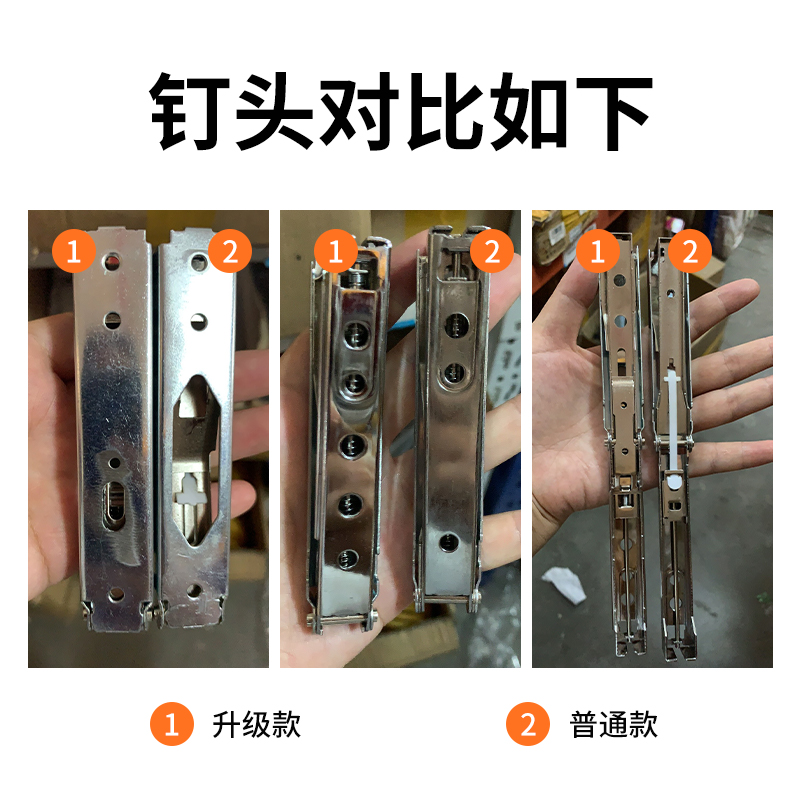 钉头对比如下

1 2

1 2

1 2

1 升级款

2 普通款