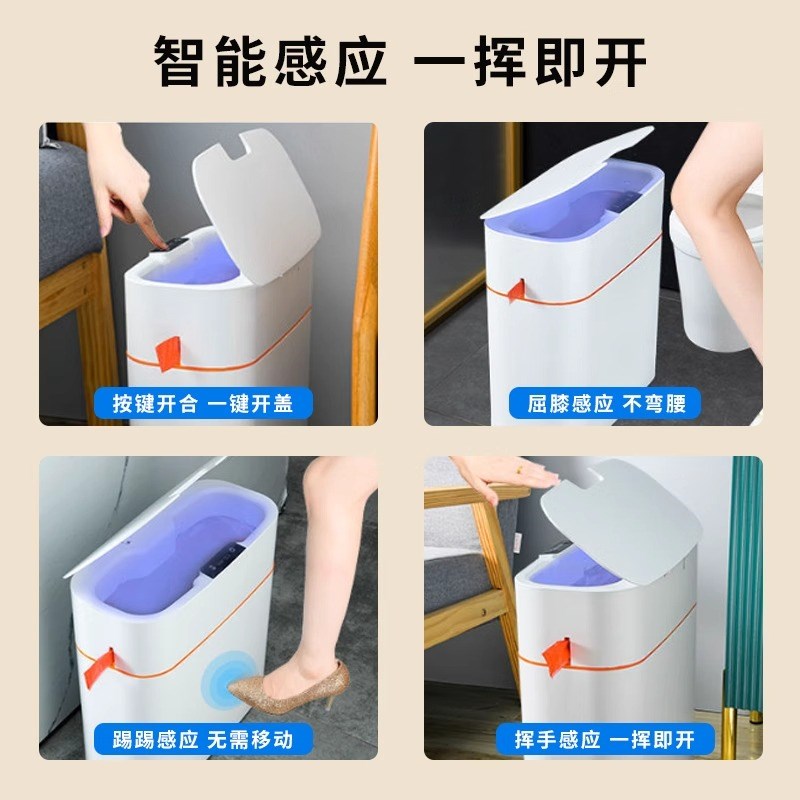 智能感应 一挥即开

按键开合 一键开盖

屈膝感应 不弯腰

踢踢感应 无需移动

挥手感应 一挥即开