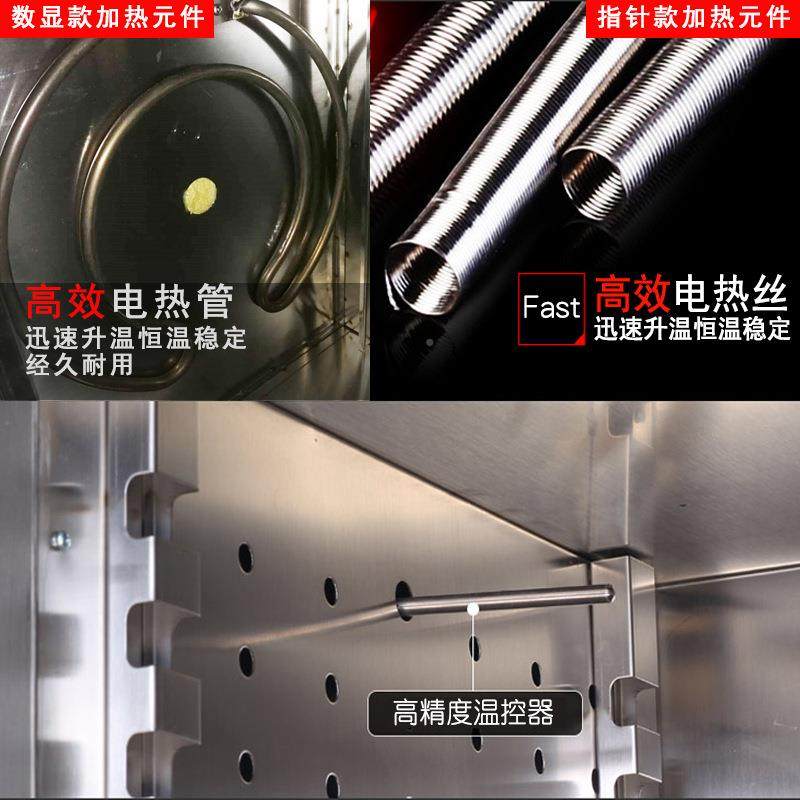 数显款加热元件

高效电热管
迅速升温恒温稳定
经久耐用

指针款加热元件

Fast 高效电热丝
迅速升温恒温稳定

高精度温控器