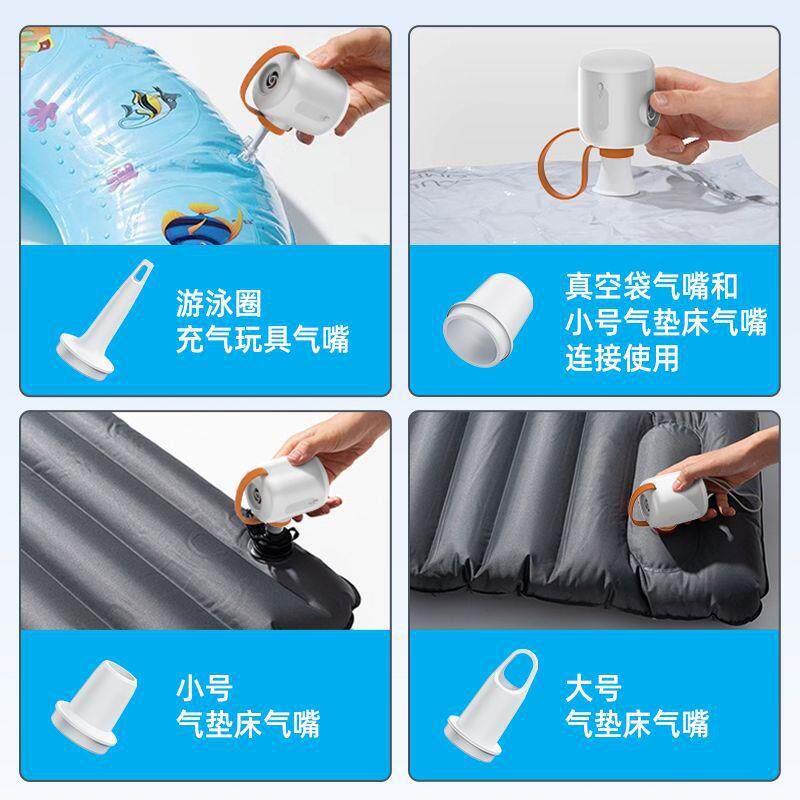 游泳圈
充气玩具气嘴

真空袋气嘴和
小号气垫床气嘴
连接使用

小号
气垫床气嘴

大号
气垫床气嘴