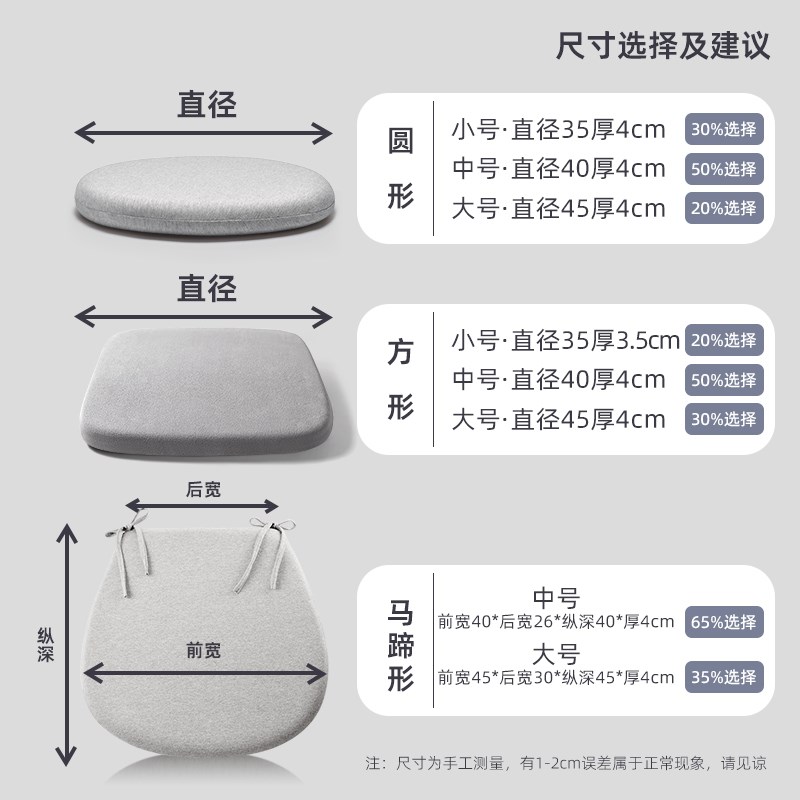 尺寸选择及建议

直径

圆形

小号·直径35厚4cm 30%选择
中号·直径40厚4cm 50%选择
大号·直径45厚4cm 20%选择

直径

方形

小号·直径35厚3.5cm 20%选择
中号·直径40厚4cm 50%选择
大号·直径45厚4cm 30%选择

后宽

纵深

前宽

马蹄形

中号
前宽40*后宽26*纵深40*厚4cm 65%选择
大号
前宽45*后宽30*纵深45*厚4cm 35%选择

注：尺寸为手工测量，有1-2cm误差属于正常现象，请见谅