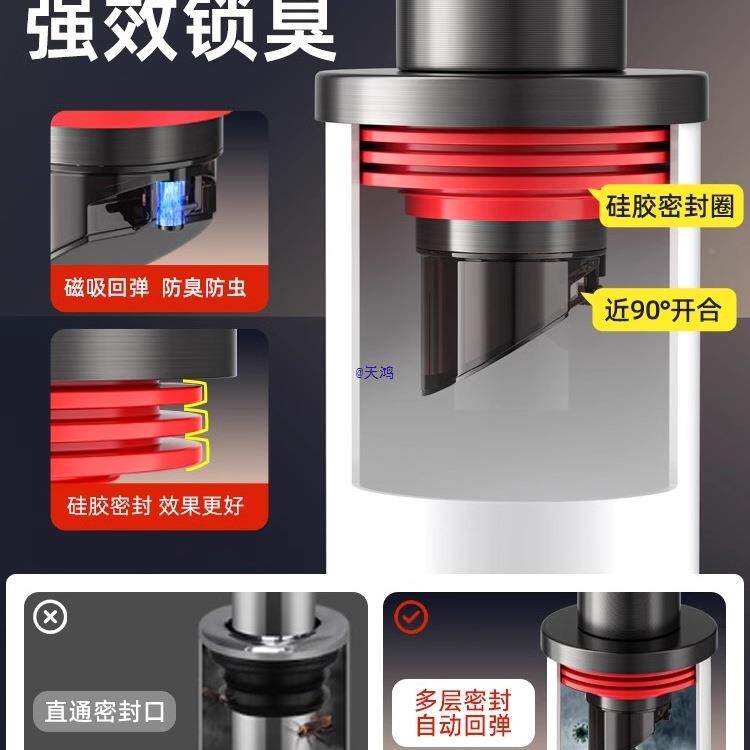 强效锁臭

磁吸回弹 防臭防虫

硅胶密封 效果更好

硅胶密封圈

近90°开合

@天鸿

直通密封口

多层密封
自动回弹