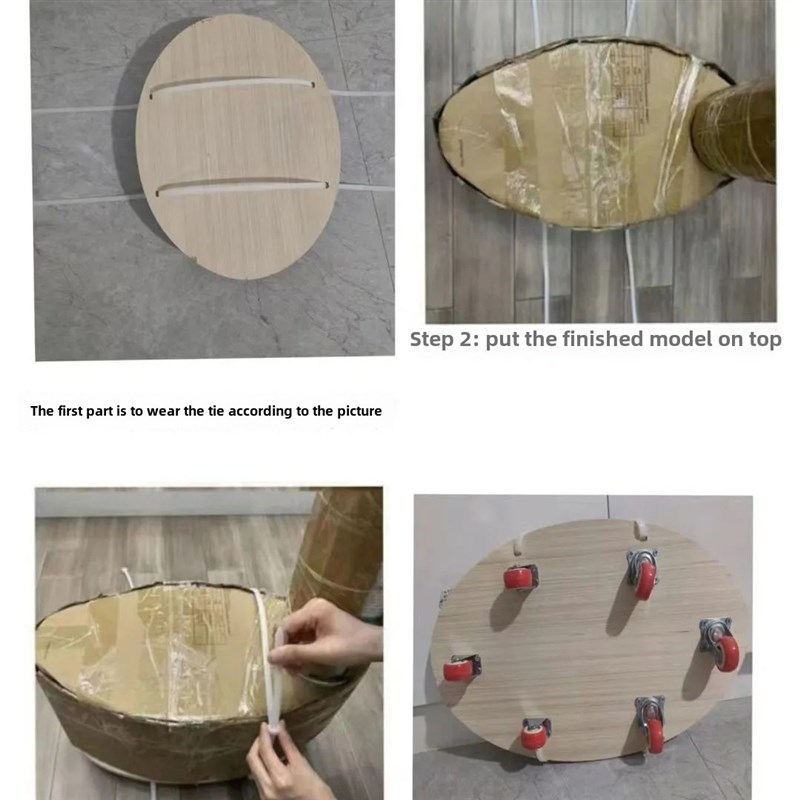 Step 2: put the finished model on top

The first part is to wear the tie according to the picture