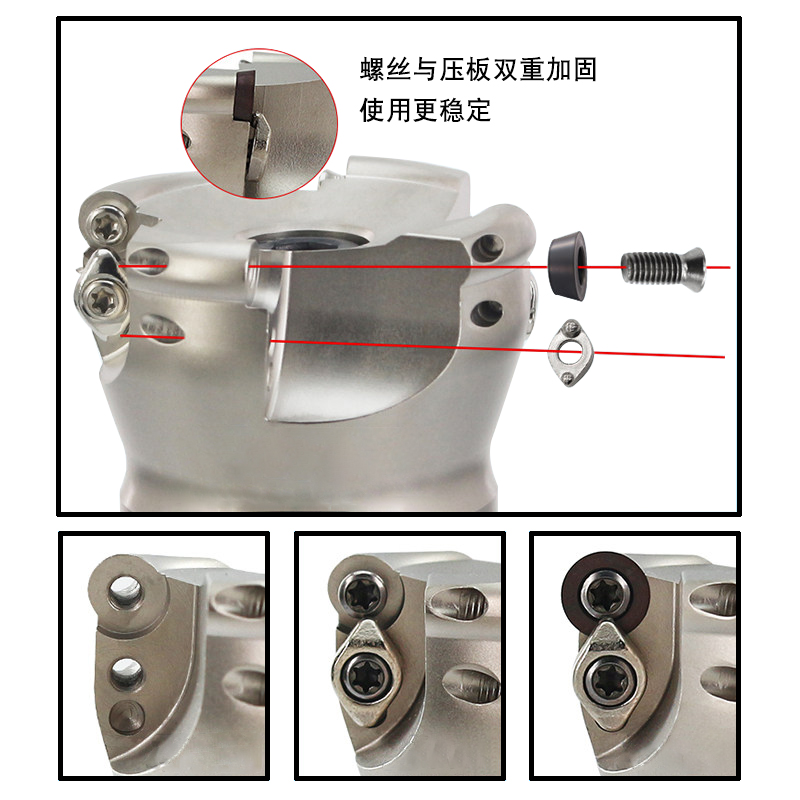 螺丝与压板双重加固
使用更稳定