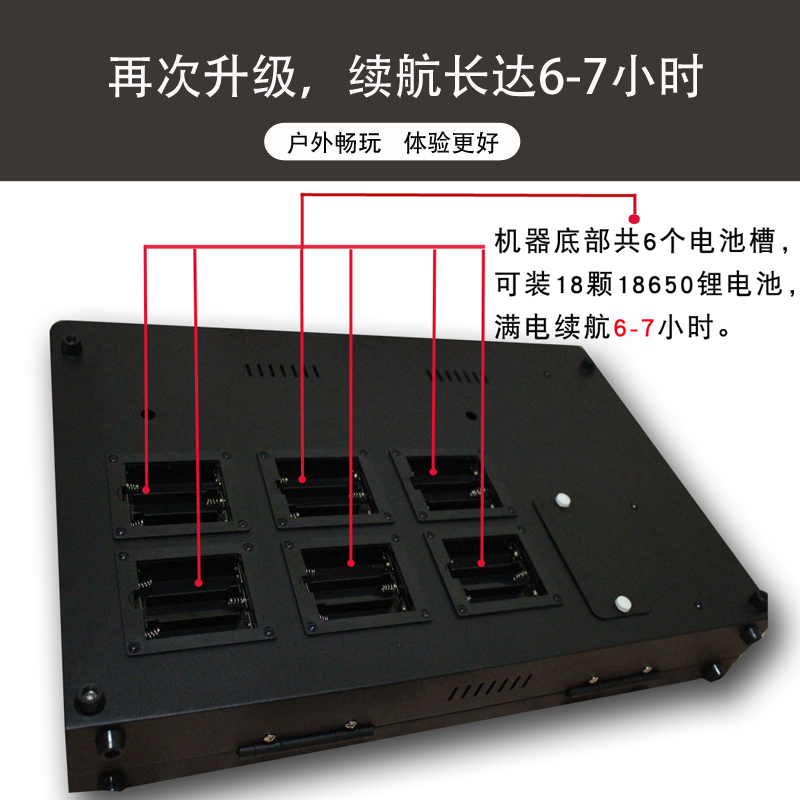 再次升级，续航长达6-7小时

户外畅玩　体验更好

机器底部共6个电池槽，可装18颗18650锂电池，满电续航6-7小时。