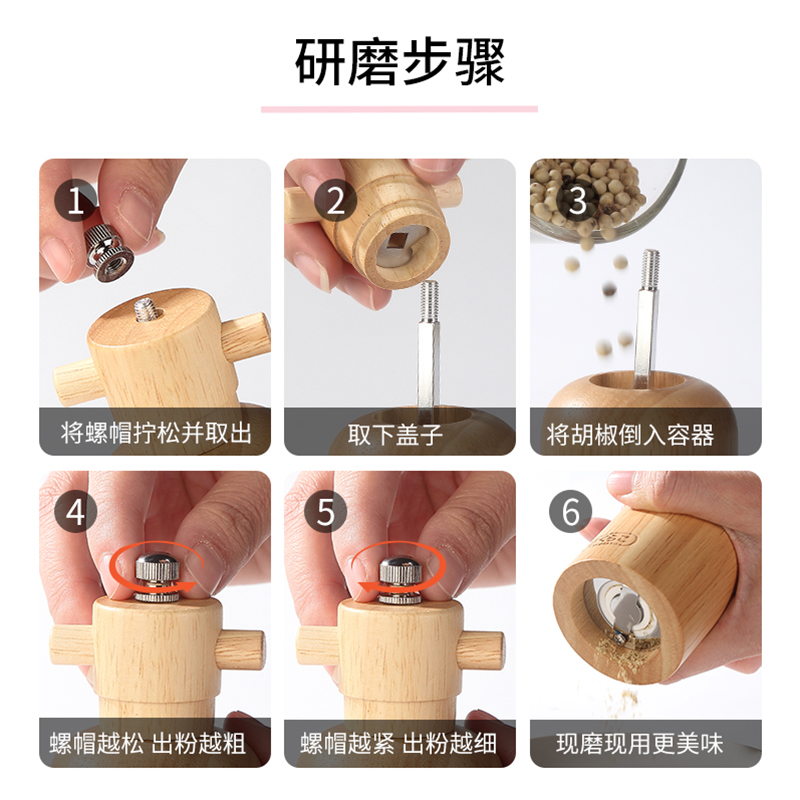 研磨步骤

1
将螺帽拧松并取出

2
取下盖子

3
将胡椒倒入容器

4
螺帽越松 出粉越粗

5
螺帽越紧 出粉越细

6
现磨现用更美味