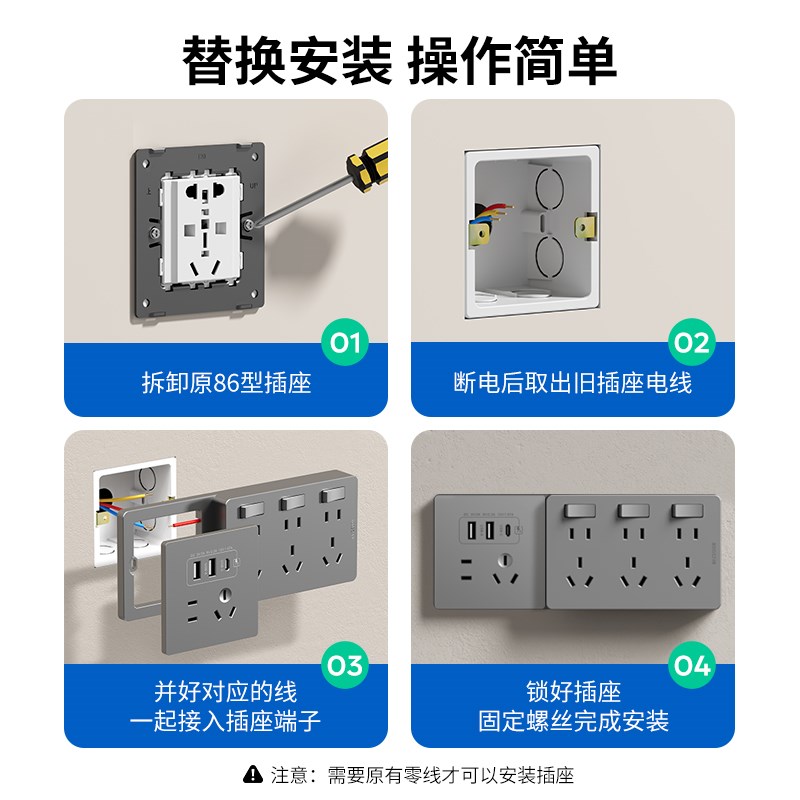 替换安装 操作简单

01
拆卸原86型插座

02
断电后取出旧插座电线

03
并好对应的线
一起接入插座端子

04
锁好插座
固定螺丝完成安装

注意：需要原有零线才可以安装插座