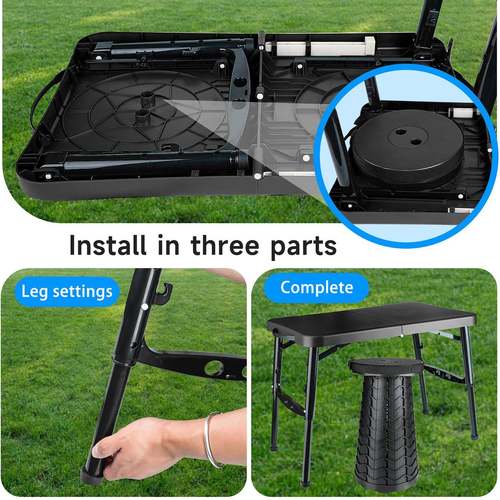 Install in three parts

Leg settings

Complete