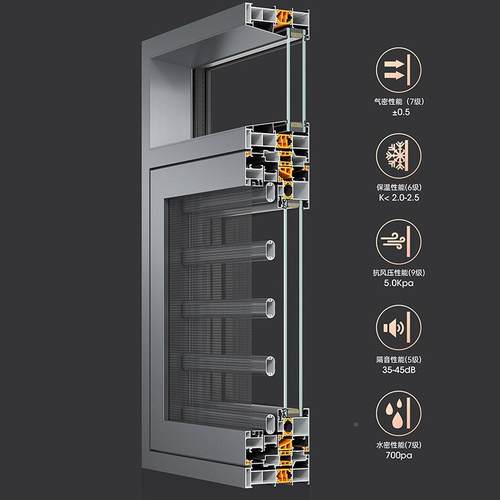 气密性能（7级）
±0.5

保温性能(6级)
K< 2.0-2.5

抗风压性能(9级)
5.0Kpa

隔音性能(5级)
35-45dB

水密性能(7级)
700pa