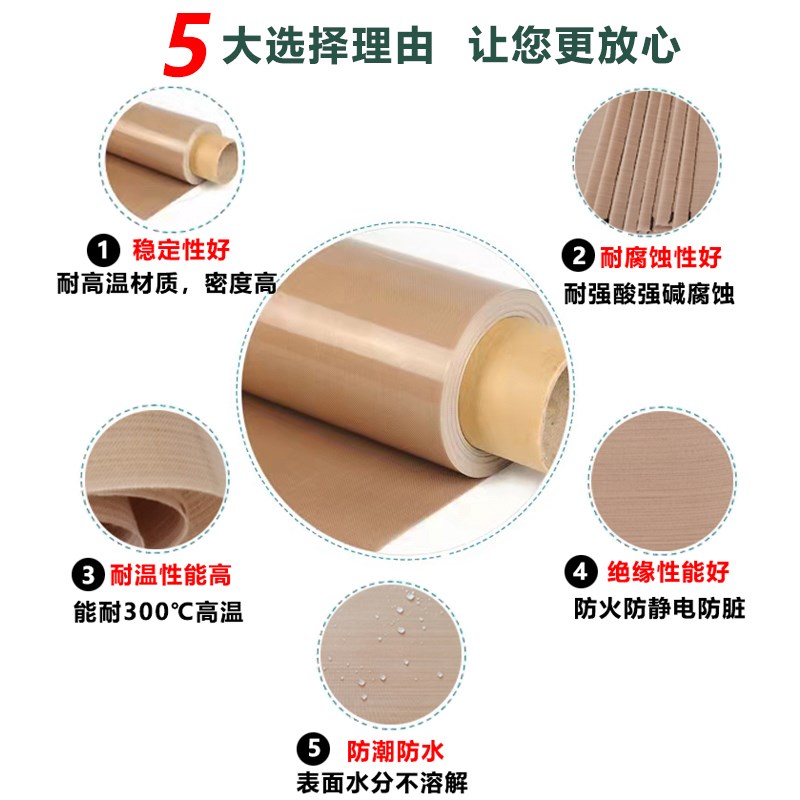 5 大选择理由 让您更放心

1 稳定性好
耐高温材质，密度高

2 耐腐蚀性好
耐强酸强碱腐蚀

3 耐温性能高
能耐300℃高温

4 绝缘性能好
防火防静电防脏

5 防潮防水
表面水分不溶解