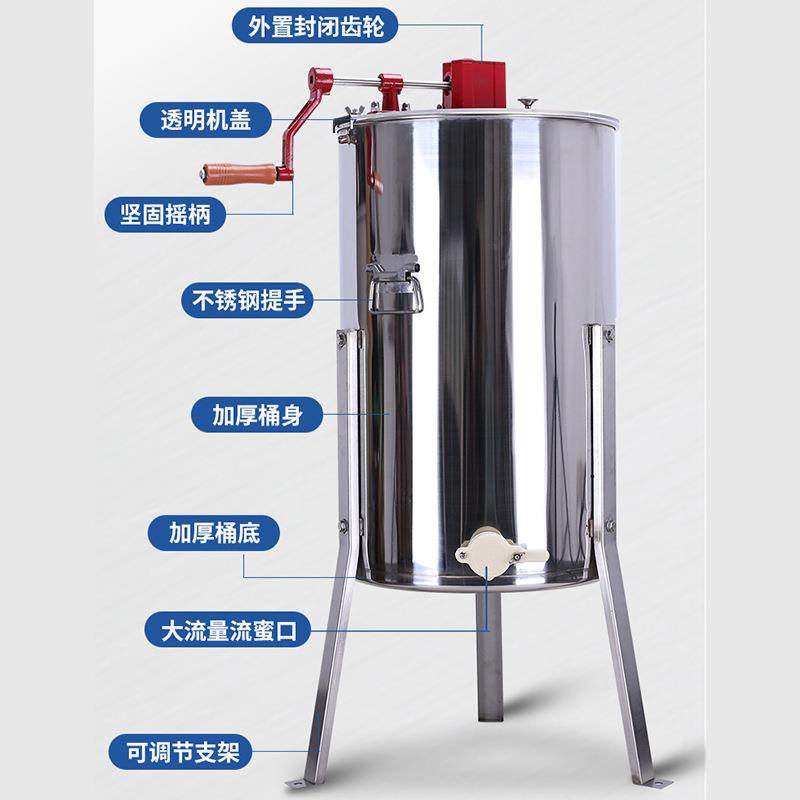 外置封闭齿轮

透明机盖

坚固摇柄

不锈钢提手

加厚桶身

加厚桶底

大流量流蜜口

可调节支架