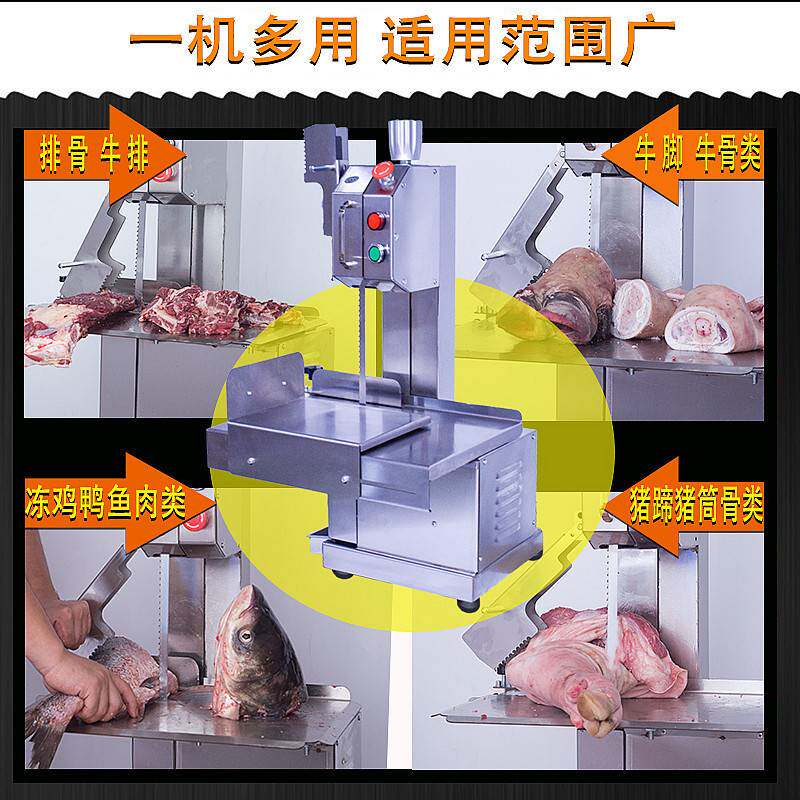 一机多用 适用范围广

排骨 牛排

牛脚 牛骨类

冻鸡鸭鱼肉类

猪蹄猪筒骨类