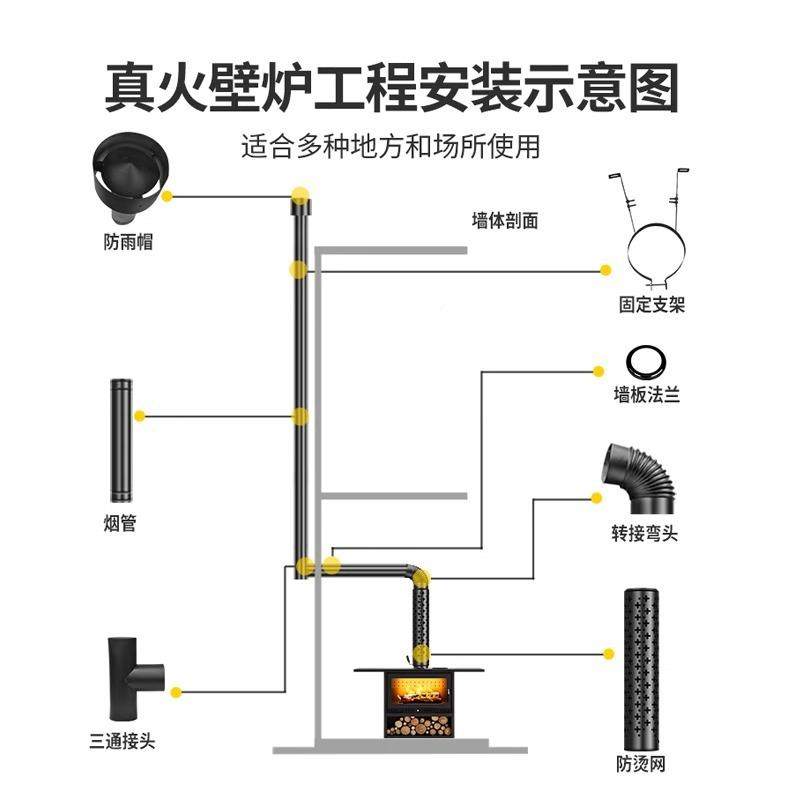 真火壁炉工程安装示意图

适合多种地方和场所使用

防雨帽

墙体剖面

固定支架

墙板法兰

烟管

转接弯头

三通接头

防烫网