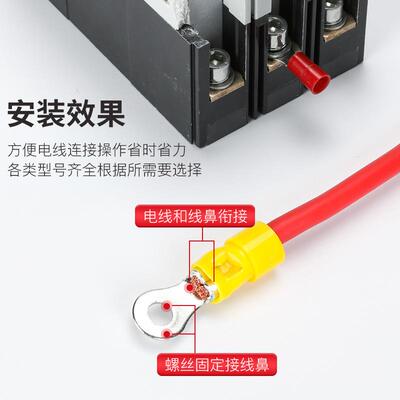 安装效果

方便电线连接操作省时省力
各类型号齐全根据所需要选择

电线和线鼻衔接

螺丝固定接线鼻