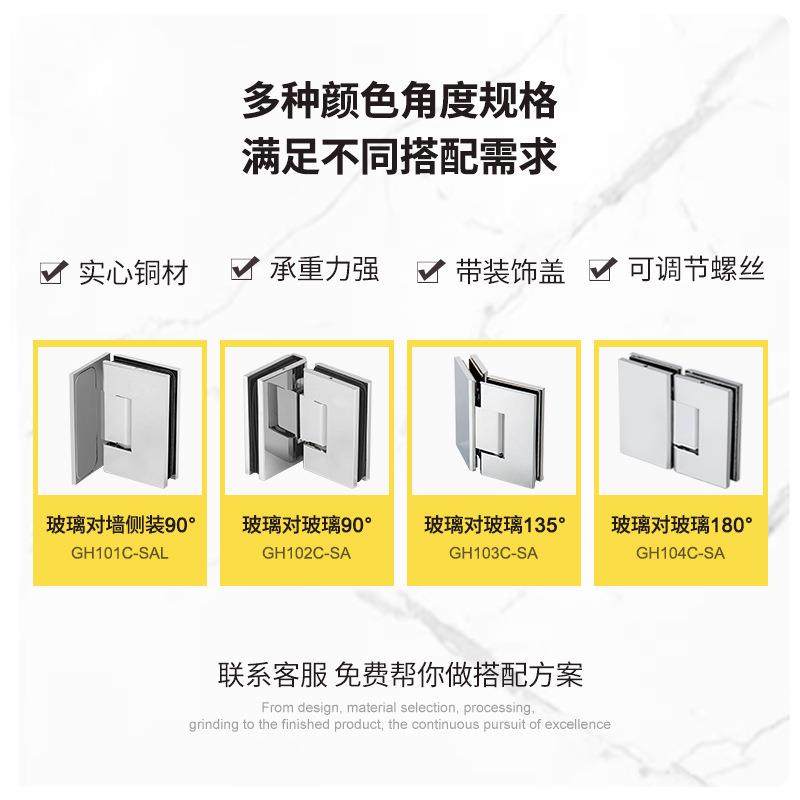 多种颜色角度规格
满足不同搭配需求

实心铜材　承重力强　带装饰盖　可调节螺丝

玻璃对墙侧装90°
GH101C-SAL

玻璃对玻璃90°
GH102C-SA

玻璃对玻璃135°
GH103C-SA

玻璃对玻璃180°
GH104C-SA

联系客服 免费帮你做搭配方案

From design, material selection, processing, grinding to the finished product, the continuous pursuit of excellence