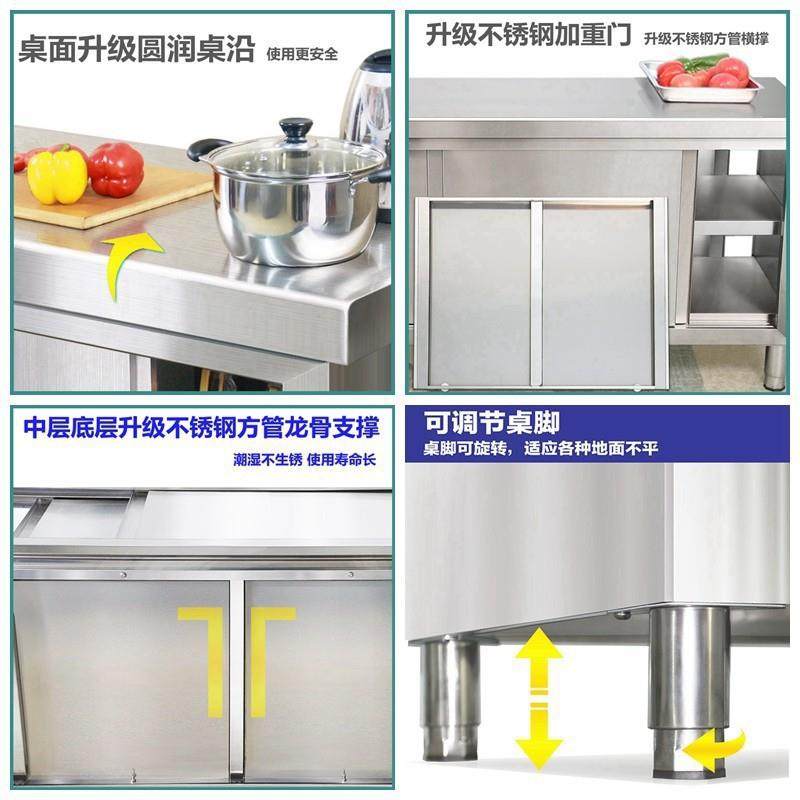 桌面升级圆润桌沿 使用更安全

升级不锈钢加重门 升级不锈钢方管横撑

中层底层升级不锈钢方管龙骨支撑
潮湿不生锈 使用寿命长

可调节桌脚
桌脚可旋转，适应各种地面不平