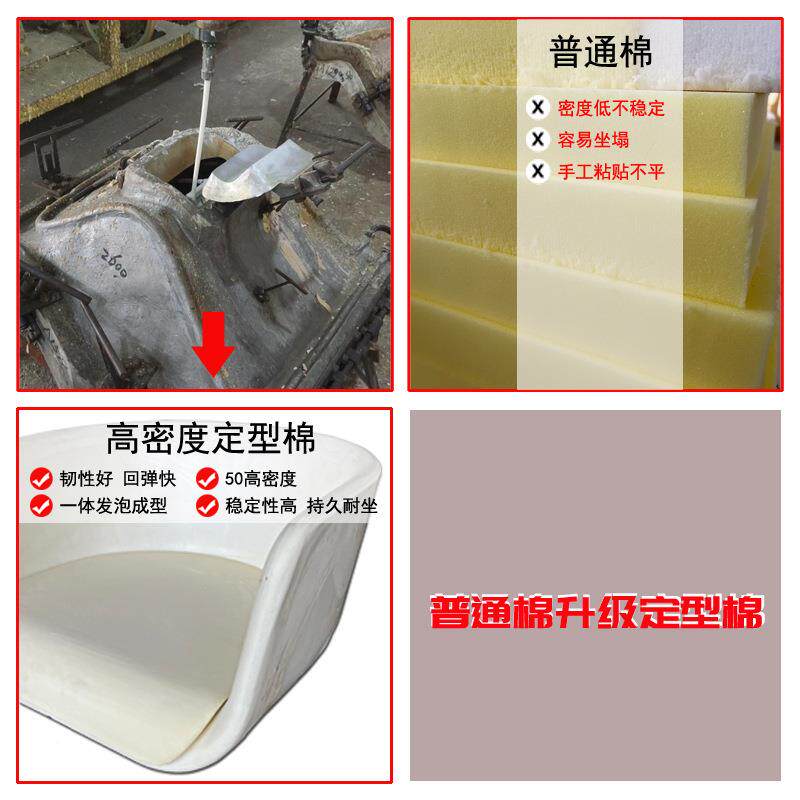 2600

普通棉

密度低不稳定

容易坐塌

手工粘贴不平

高密度定型棉

韧性好 回弹快

50高密度

一体发泡成型

稳定性高 持久耐坐

普通棉升级定型棉