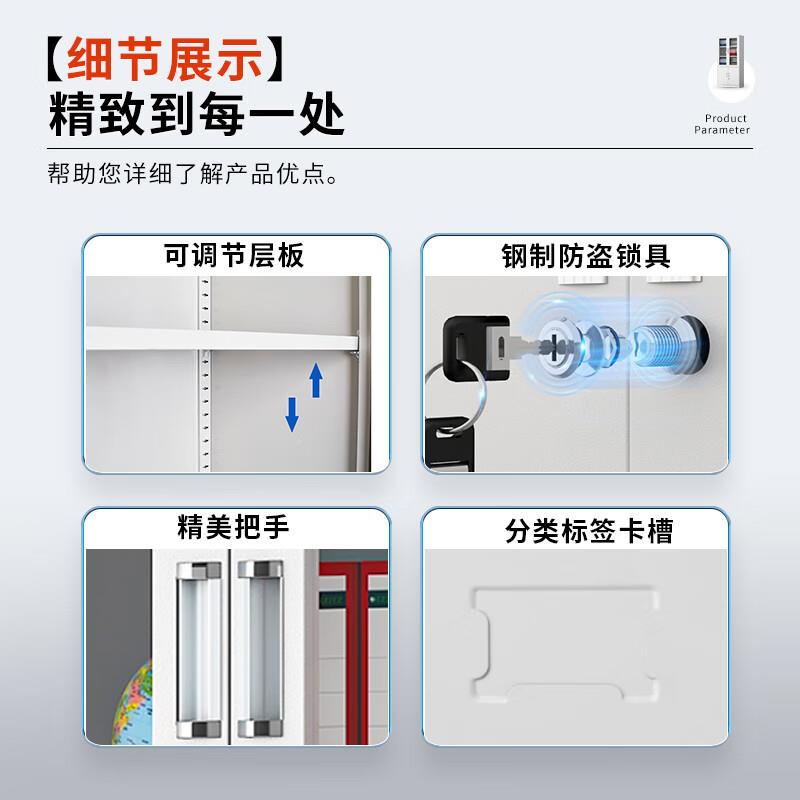 【细节展示】
精致到每一处

Product
Parameter

帮助您详细了解产品优点。

可调节层板

钢制防盗锁具

精美把手

分类标签卡槽