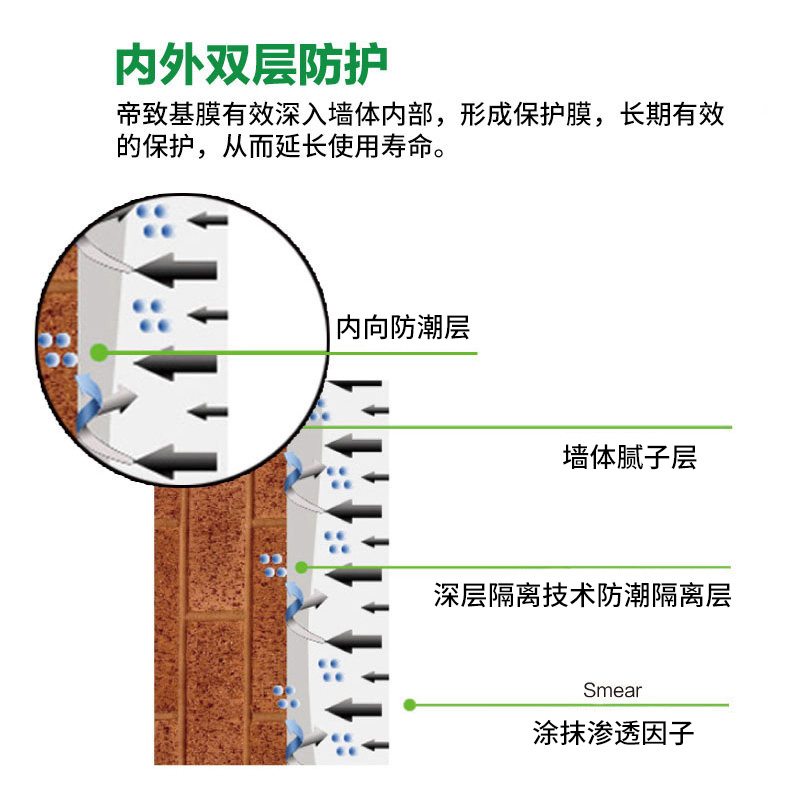 内外双层防护

帝致基膜有效深入墙体内部，形成保护膜，长期有效的保护，从而延长使用寿命。

内向防潮层

墙体腻子层

深层隔离技术防潮隔离层

Smear

涂抹渗透因子