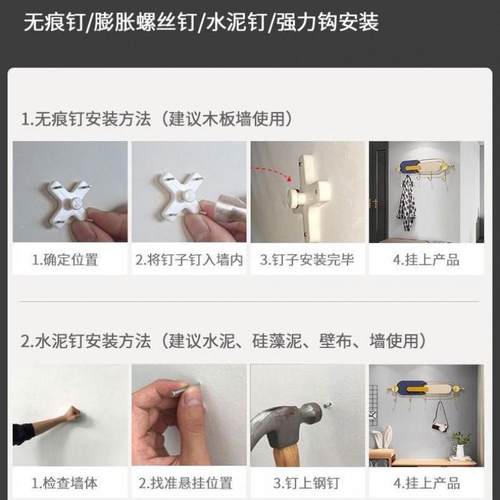 无痕钉/膨胀螺丝钉/水泥钉/强力钩安装

1.无痕钉安装方法（建议木板墙使用）

1.确定位置

2.将钉子钉入墙内

3.钉子安装完毕

4.挂上产品

2.水泥钉安装方法（建议水泥、硅藻泥、壁布、墙使用）

1.检查墙体

2.找准悬挂位置

3.钉上钢钉

4.挂上产品