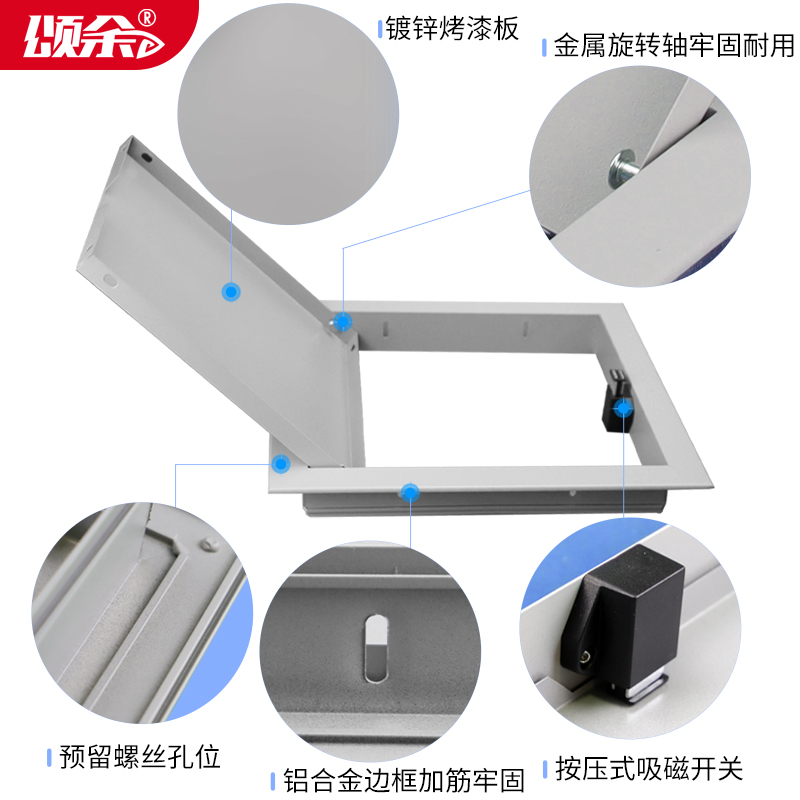 颂余®

镀锌烤漆板

金属旋转轴牢固耐用

预留螺丝孔位

铝合金边框加筋牢固

按压式吸磁开关