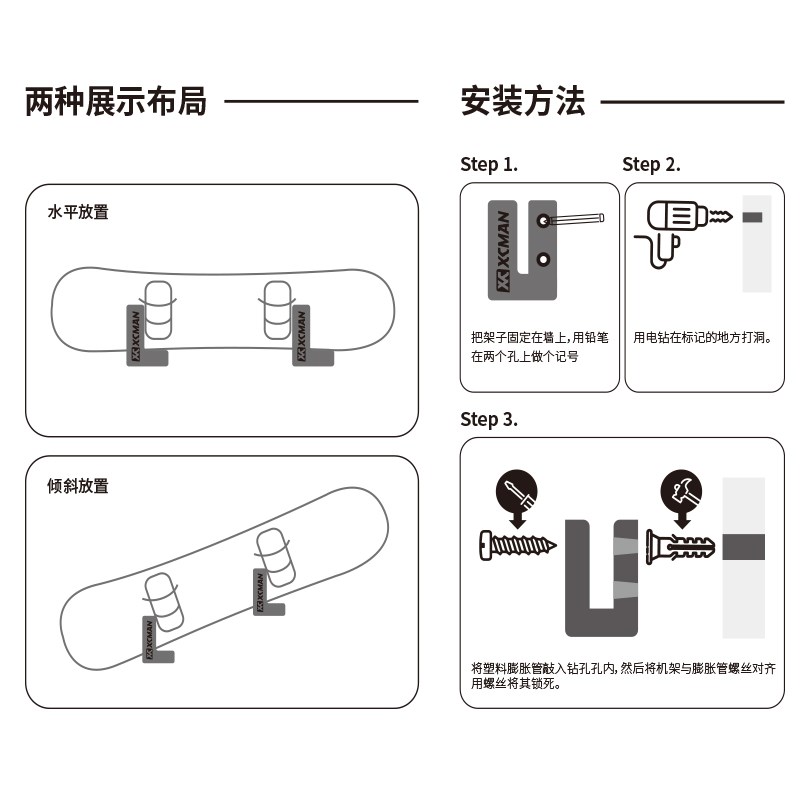 两种展示布局

水平放置

XCMAN

XCMAN

倾斜放置

XCMAN

XCMAN

安装方法

Step 1.

XCMAN

把架子固定在墙上，用铅笔在两个孔上做个记号

Step 2.

用电钻在标记的地方打洞。

Step 3.

将塑料膨胀管敲入钻孔孔内，然后将机架与膨胀管螺丝对齐用螺丝将其锁死。