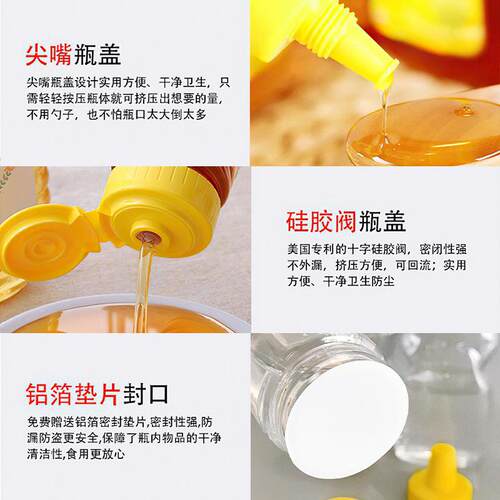 尖嘴瓶盖

尖嘴瓶盖设计实用方便、干净卫生，只需轻轻按压瓶体就可挤压出想要的量，不用勺子，也不怕瓶口太大倒太多

硅胶阀瓶盖

美国专利的十字硅胶阀，密闭性强不外漏，挤压方便，可回流；实用方便、干净卫生防尘

铝箔垫片封口

免费赠送铝箔密封垫片,密封性强,防漏防盗更安全,保障了瓶内物品的干净清洁性,食用更放心