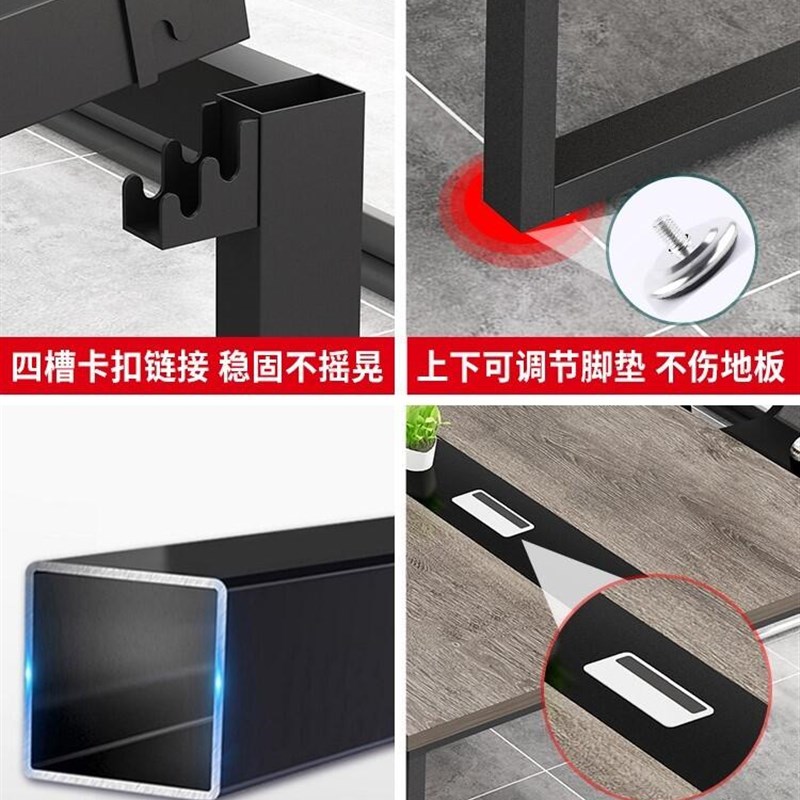 四槽卡扣链接 稳固不摇晃

上下可调节脚垫 不伤地板