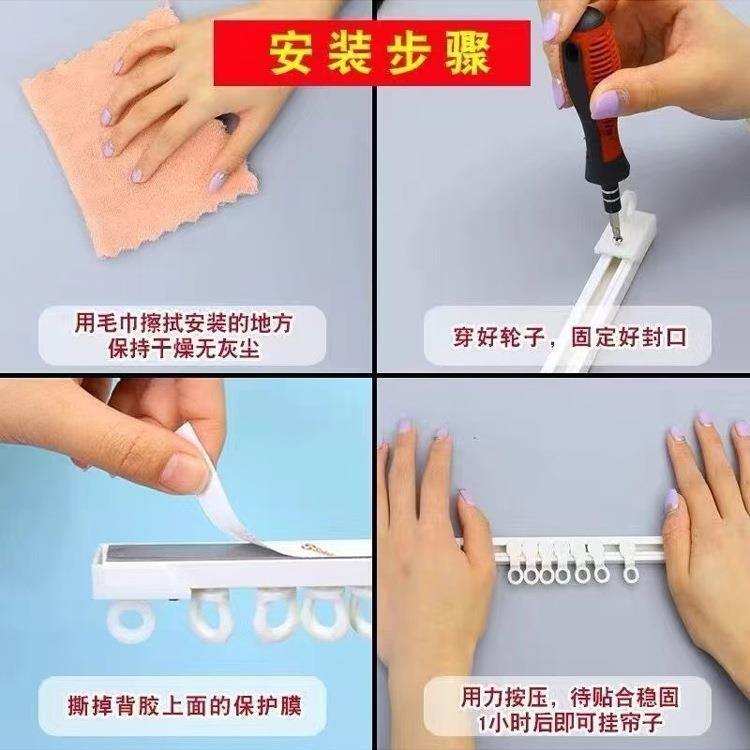 安装步骤

用毛巾擦拭安装的地方
保持干燥无灰尘

穿好轮子，固定好封口

撕掉背胶上面的保护膜

用力按压，待贴合稳固
1小时后即可挂帘子