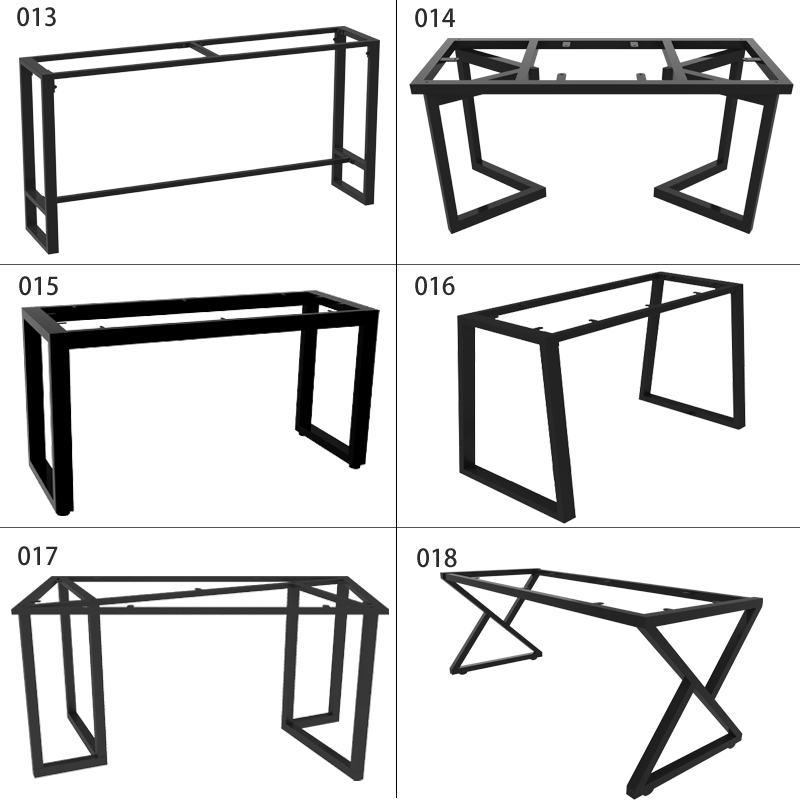 013

014

015

016

017

018