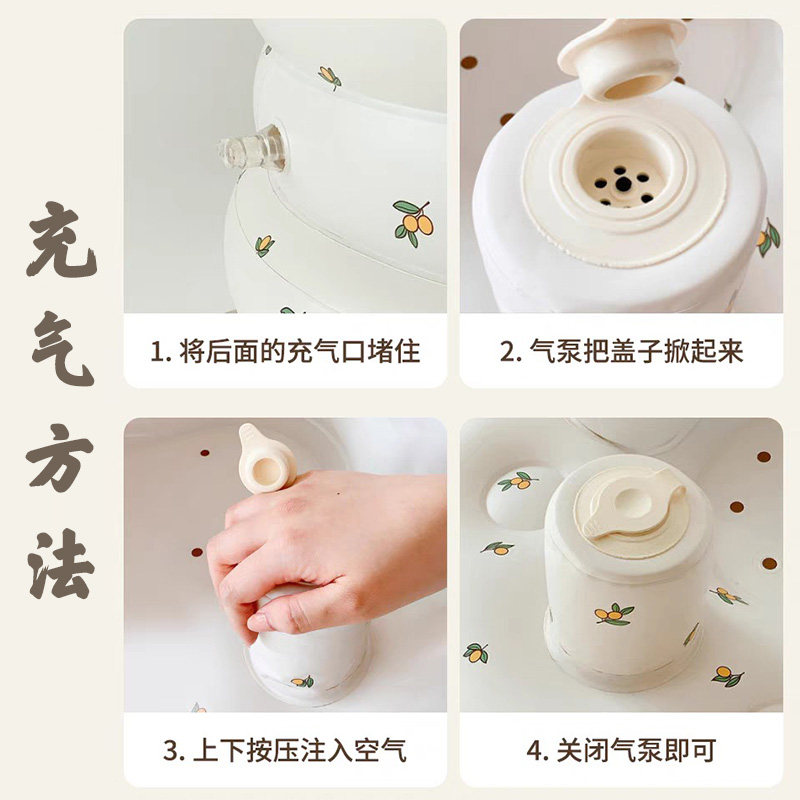 充气方法

1. 将后面的充气口堵住

2. 气泵把盖子掀起来

3. 上下按压注入空气

4. 关闭气泵即可