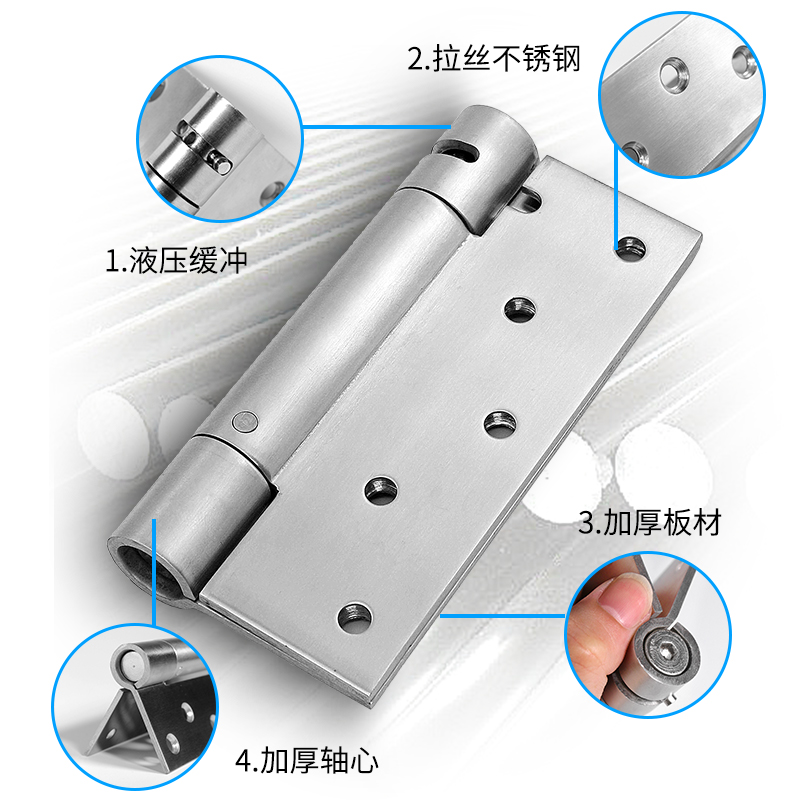 2.拉丝不锈钢

1.液压缓冲

3.加厚板材

4.加厚轴心