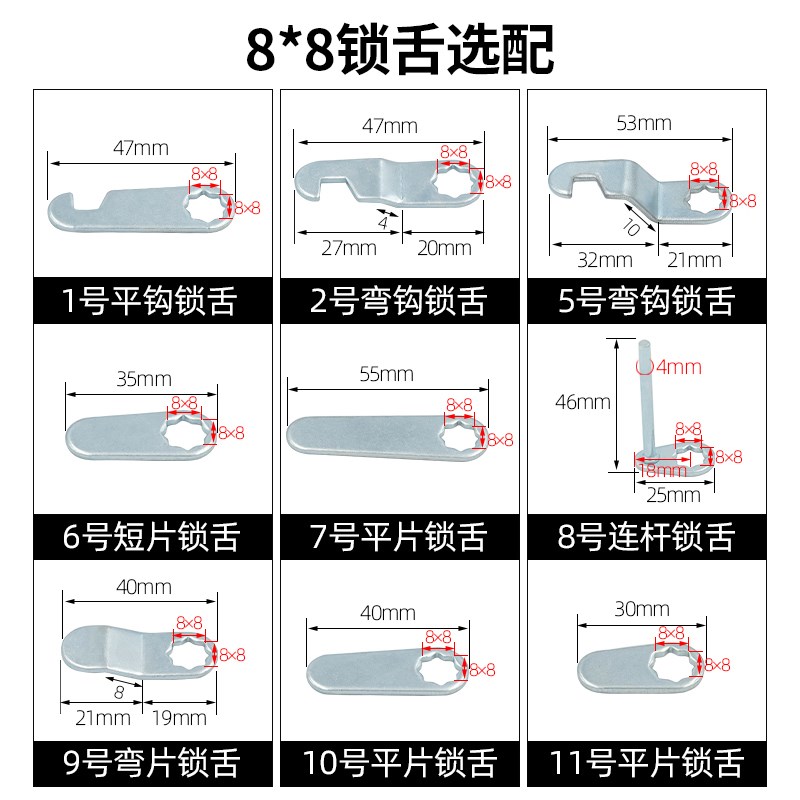 8*8锁舌选配

47mm
8×8
8×8
1号平钩锁舌

47mm
8×8
8×8
4
27mm
20mm
2号弯钩锁舌

53mm
8×8
8×8
10
32mm
21mm
5号弯钩锁舌

35mm
8×8
8×8
6号短片锁舌

55mm
8×8
8×8
7号平片锁舌

4mm
46mm
8×8
8×8
18mm
25mm
8号连杆锁舌

40mm
8×8
8×8
8
21mm
19mm
9号弯片锁舌

40mm
8×8
8×8
10号平片锁舌

30mm
8×8
8×8
11号平片锁舌