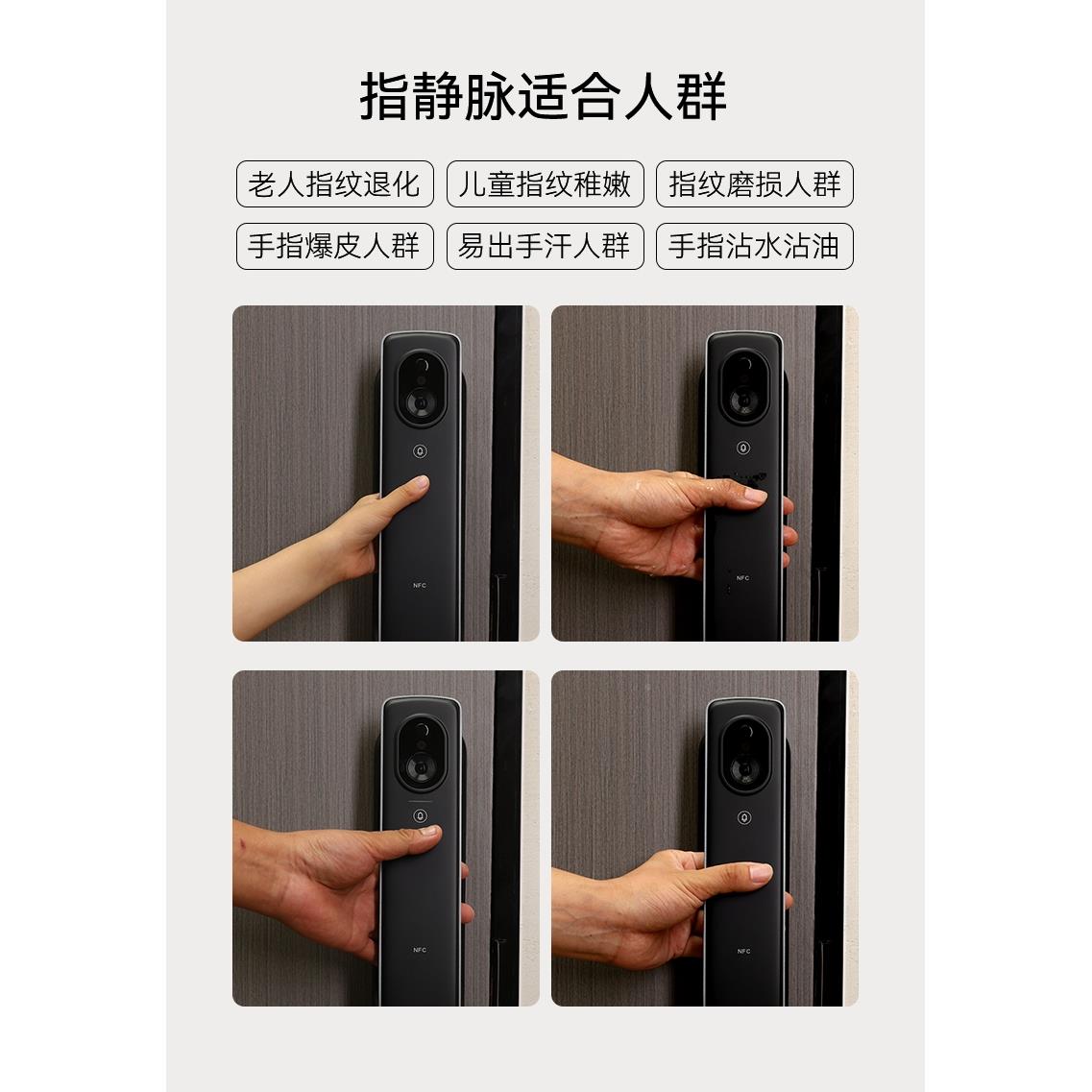 指静脉适合人群

老人指纹退化 儿童指纹稚嫩 指纹磨损人群

手指爆皮人群 易出手汗人群 手指沾水沾油

NFC

NFC

NFC

NFC