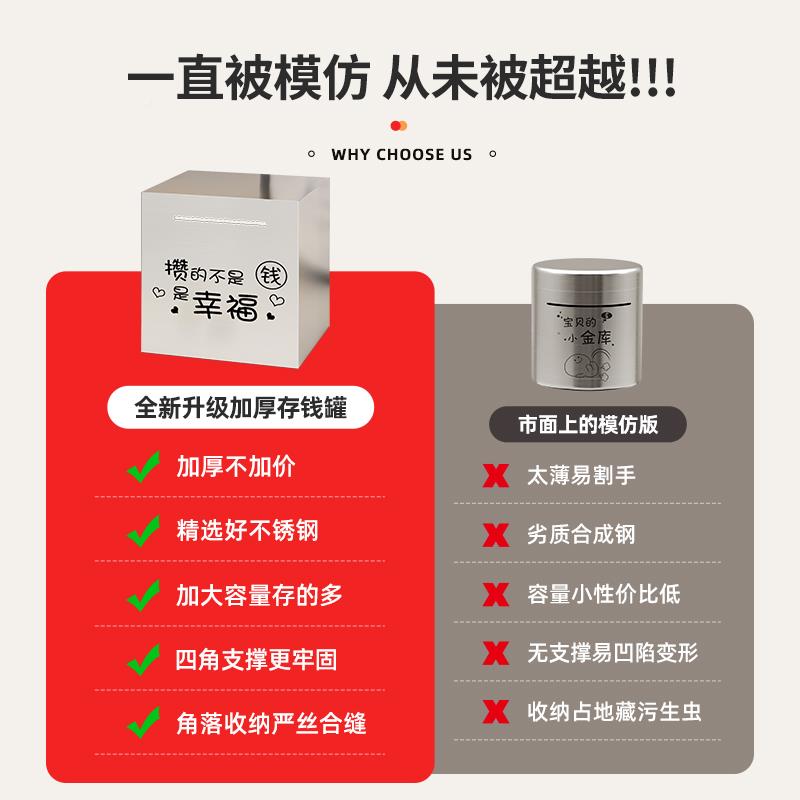 一直被模仿 从未被超越!!!

WHY CHOOSE US

攒的不是 钱 是幸福

全新升级加厚存钱罐

加厚不加价

精选好不锈钢

加大容量存的多

四角支撑更牢固

角落收纳严丝合缝

宝贝的 小金库

市面上的模仿版

太薄易割手

劣质合成钢

容量小性价比低

无支撑易凹陷变形

收纳占地藏污生虫