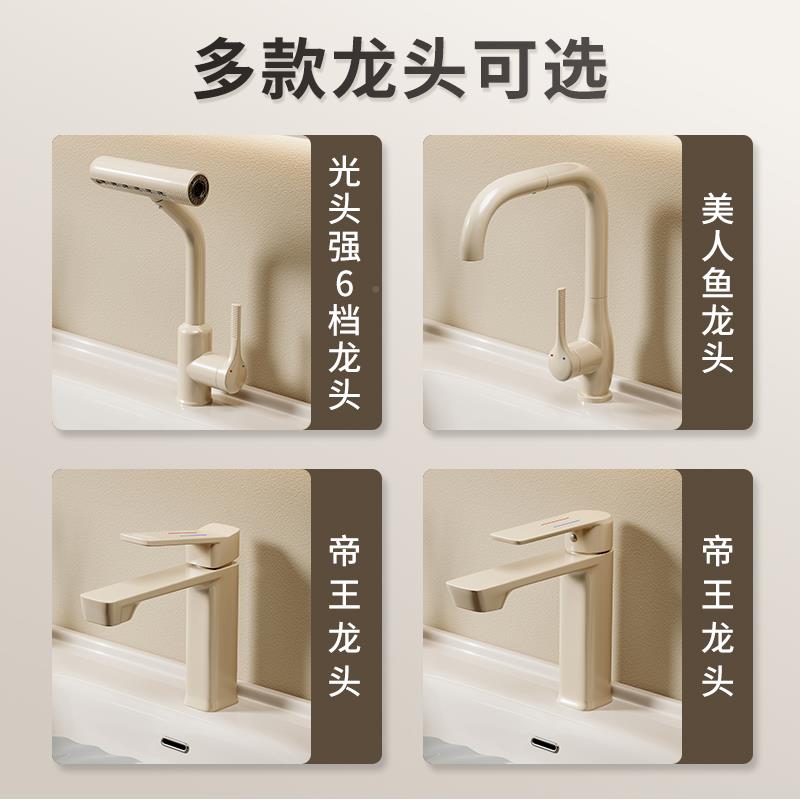 多款龙头可选

光头强6档龙头

美人鱼龙头

帝王龙头

帝王龙头