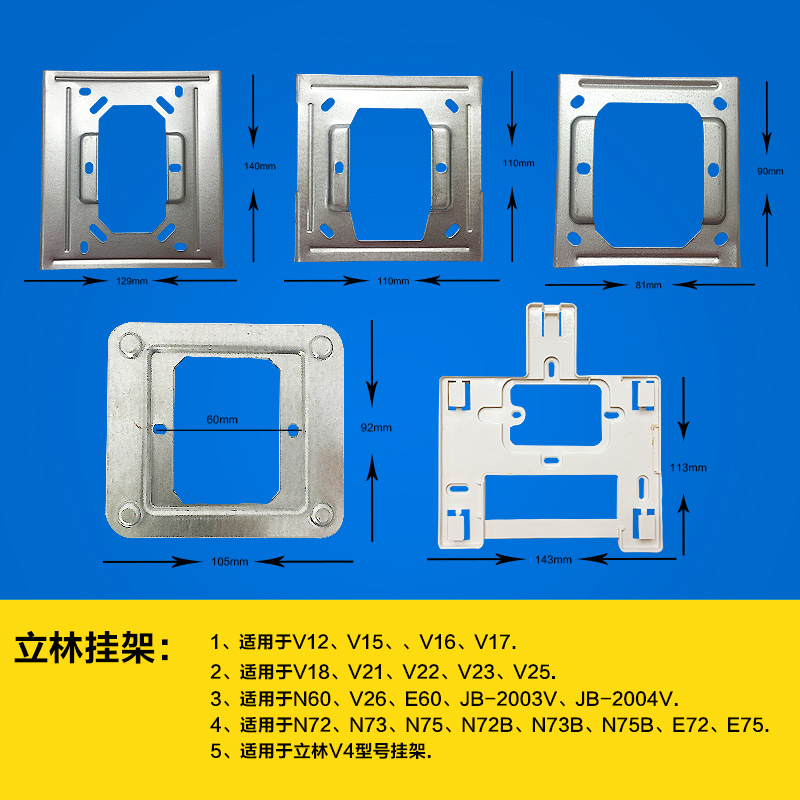 140mm

129mm

110mm

110mm

90mm

81mm

60mm

92mm

105mm

113mm

143mm

立林挂架:

1、适用于V12、V15、、V16、V17.

2、适用于V18、V21、V22、V23、V25.

3、适用于N60、V26、E60、JB-2003V、JB-2004V.

4、适用于N72、N73、N75、N72B、N73B、N75B、E72、E75.

5、适用于立林V4型号挂架.