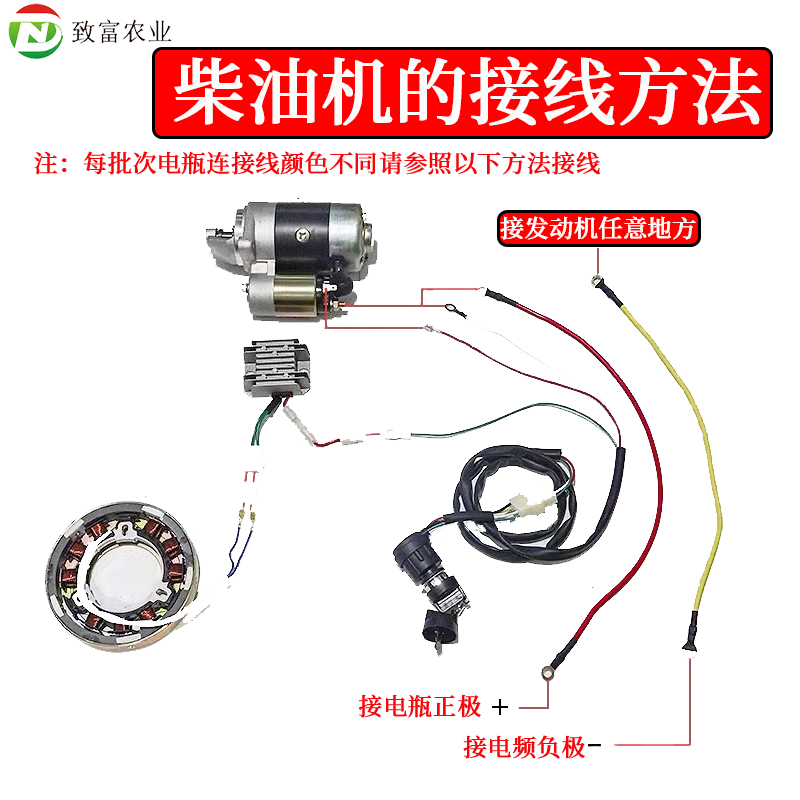 致富农业

柴油机的接线方法

注：每批次电瓶连接线颜色不同请参照以下方法接线

接发动机任意地方

接电瓶正极 +

接电频负极-