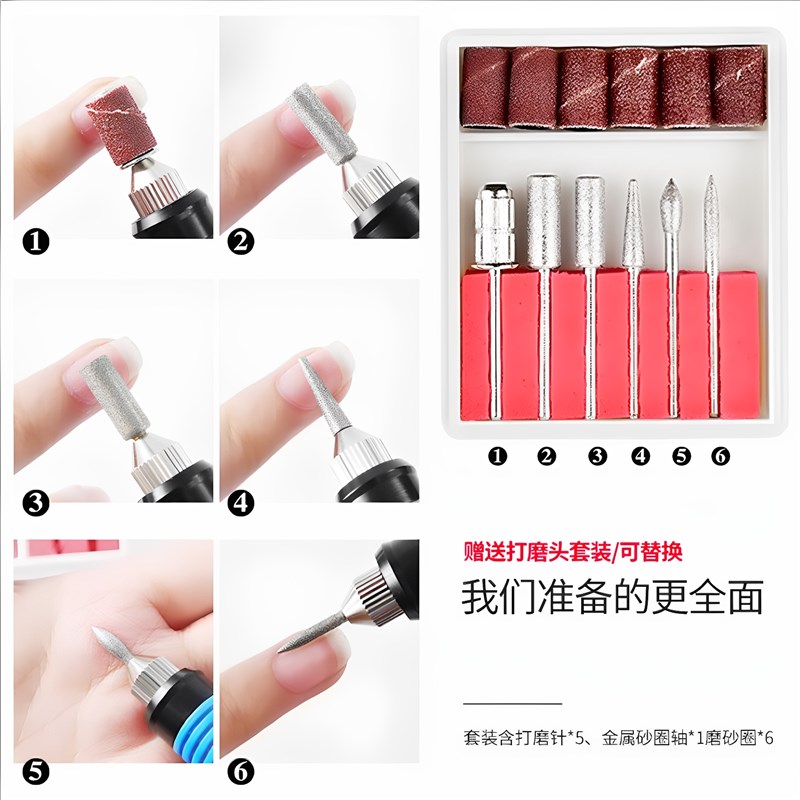 ❶ ❷

❸ ❹

❺ ❻

❶ ❷ ❸ ❹ ❺ ❻

赠送打磨头套装/可替换

我们准备的更全面

套装含打磨针*5、金属砂圈轴*1磨砂圈*6