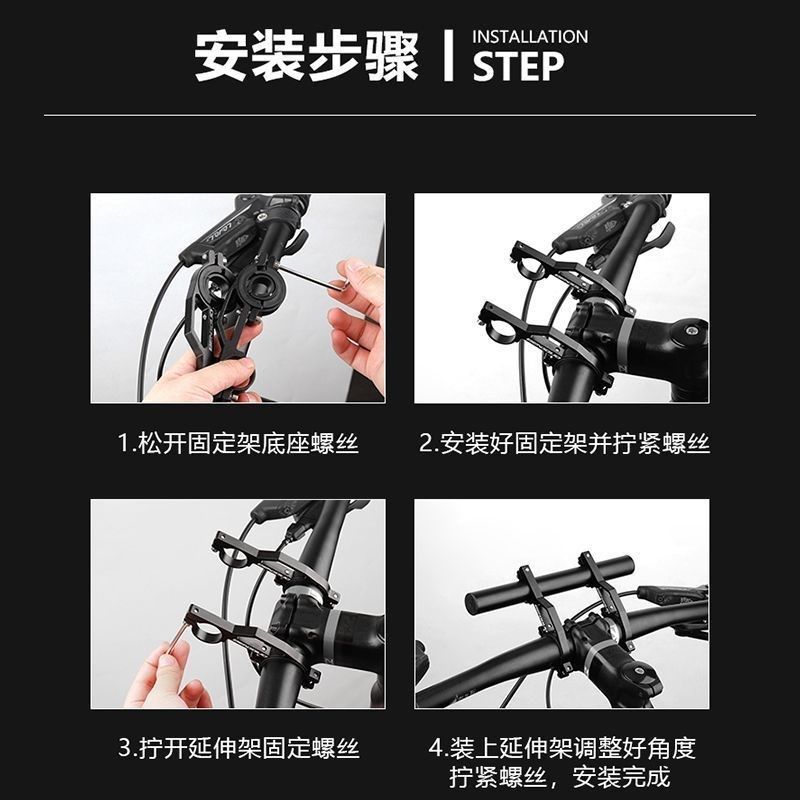 安装步骤 | INSTALLATION STEP

1.松开固定架底座螺丝

2.安装好固定架并拧紧螺丝

3.拧开延伸架固定螺丝

4.装上延伸架调整好角度拧紧螺丝，安装完成