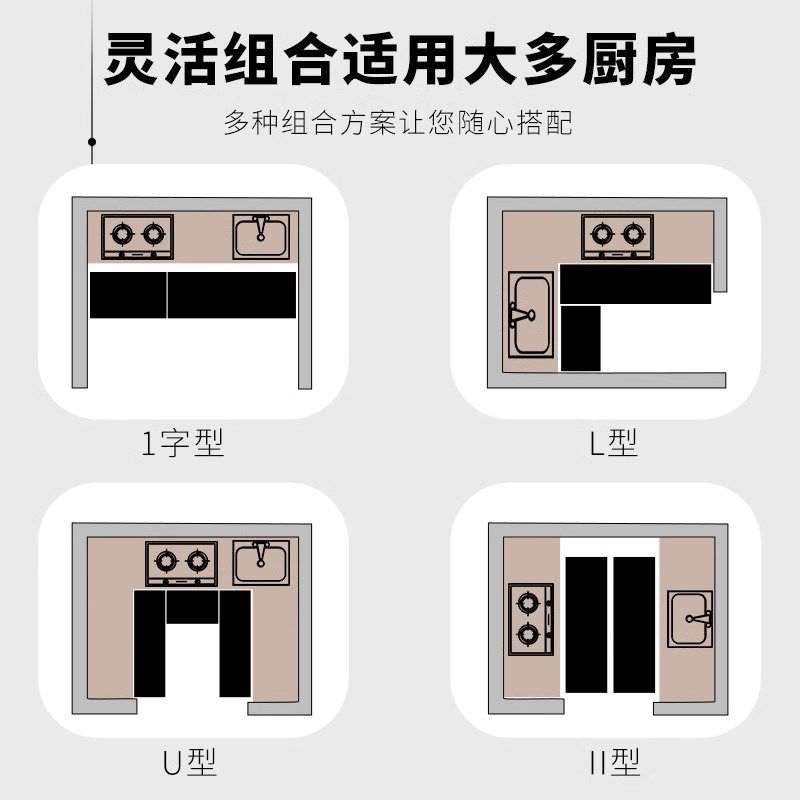 灵活组合适用大多厨房

多种组合方案让您随心搭配

1字型

L型

U型

II型