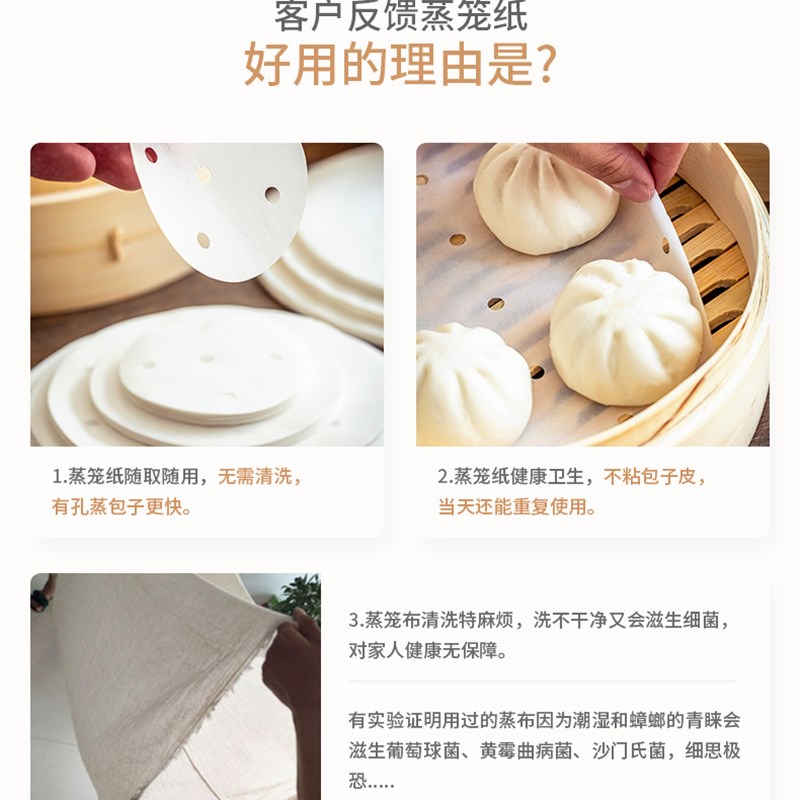 客户反馈蒸笼纸
好用的理由是?

1.蒸笼纸随取随用，无需清洗，有孔蒸包子更快。

2.蒸笼纸健康卫生，不粘包子皮，当天还能重复使用。

3.蒸笼布清洗特麻烦，洗不干净又会滋生细菌，对家人健康无保障。

有实验证明用过的蒸布因为潮湿和蟑螂的青睐会滋生葡萄球菌、黄霉曲病菌、沙门氏菌，细思极恐.....